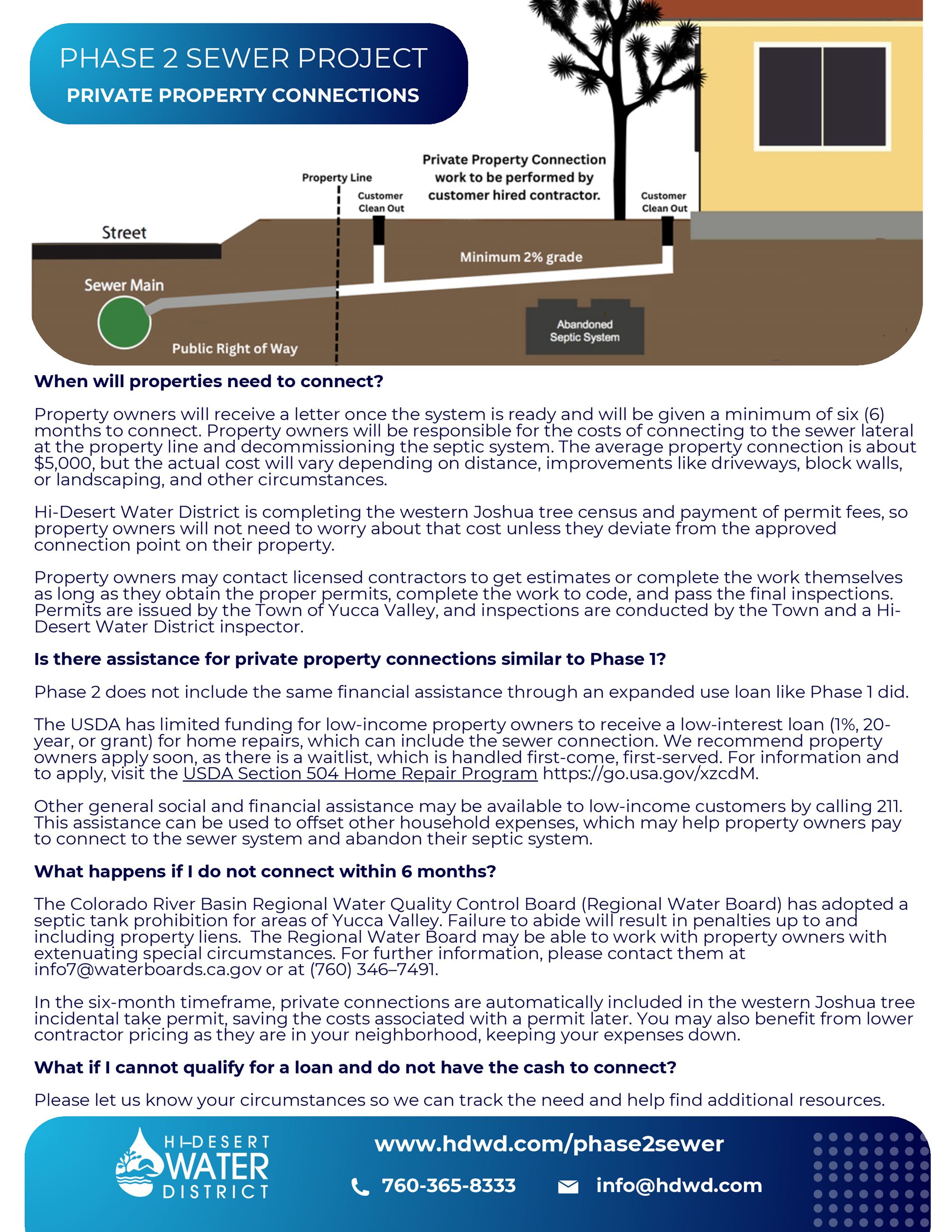 PHASE 2 SEWER PROJECT
PRIVATE PROPERTY CONNECTIONS

Property Line
Customer Clean Out
Private Property Connection work to be performed by customer hired contractor.
Customer Clean Out
Street
Minimum 2% grade
Sewer Main
Abandoned Septic System
Public Right of Way

When will properties need to connect?

Property owners will receive a letter once the system is ready and will be given a minimum of six (6) months to connect. Property owners will be responsible for the costs of connecting to the sewer lateral at the property line and decommissioning the septic system. The average property connection is about $5,000, but the actual cost will vary depending on distance, improvements like driveways, block walls, or landscaping, and other circumstances.

Hi-Desert Water District is completing the western Joshua tree census and payment of permit fees, so property owners will not need to worry about that cost unless they deviate from the approved connection point on their property.

Property owners may contact licensed contractors to get estimates or complete the work themselves as long as they obtain the proper permits, complete the work to code, and pass the final inspections. Permits are issued by the Town of Yucca Valley, and inspections are conducted by the Town and a Hi-Desert Water District inspector.

Is there assistance for private property connections similar to Phase 1?

Phase 2 does not include the same financial assistance through an expanded use loan like Phase 1 did.

The USDA has limited funding for low-income property owners to receive a low-interest loan (1%, 20-year, or grant) for home repairs, which can include the sewer connection. We recommend property owners apply soon, as there is a waitlist, which is handled first-come, first-served. For information and to apply, visit the USDA Section 504 Home Repair Program https://go.usa.gov/xzcdM.

Other general social and financial assistance may be available to low-income customers by calling 211. This assistance can be used to offset other household expenses, which may help property owners pay to connect to the sewer system and abandon their septic system.

What happens if I do not connect within 6 months?

The Colorado River Basin Regional Water Quality Control Board (Regional Water Board) has adopted a septic tank prohibition for areas of Yucca Valley. Failure to abide will result in penalties up to and including property liens. The Regional Water Board may be able to work with property owners with extenuating special circumstances. For further information, please contact them at info7@waterboards.ca.gov or at (760) 346–7491.

In the six-month timeframe, private connections are automatically included in the western Joshua tree incidental take permit, saving the costs associated with a permit later. You may also benefit from lower contractor pricing as they are in your neighborhood, keeping your expenses down.

What if I cannot qualify for a loan and do not have the cash to connect?

Please let us know your circumstances so we can track the need and help find additional resources.

HI-DESERT WATER DISTRICT
www.hdwd.com/phase2sewer
760-365-8333
info@hdwd.com